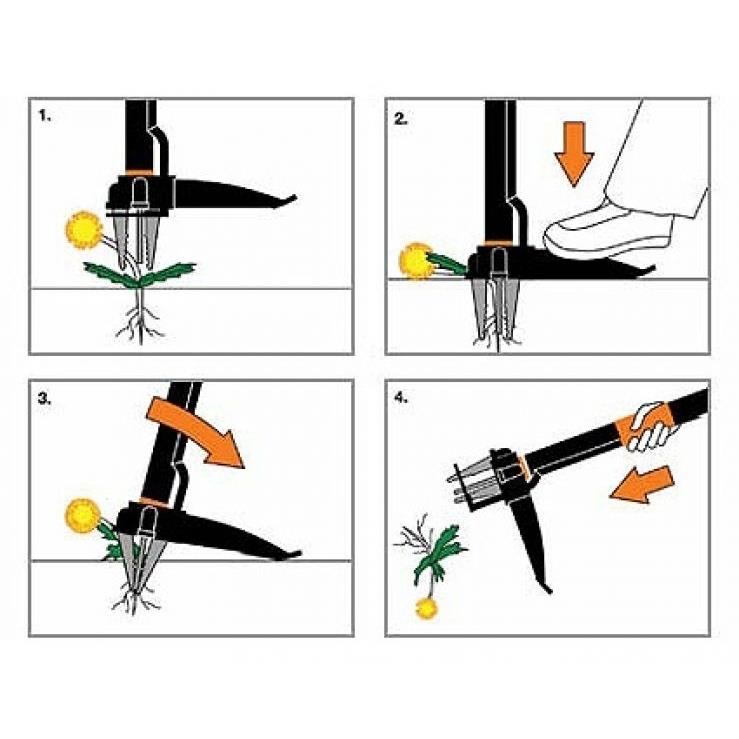 1.

2.

3.

4.